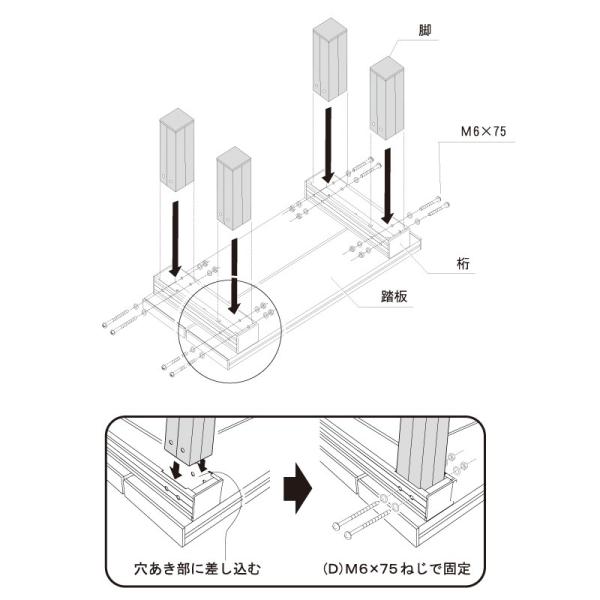 脚

M6×75

桁

踏板

穴あき部に差し込む

(D)M6×75ねじで固定