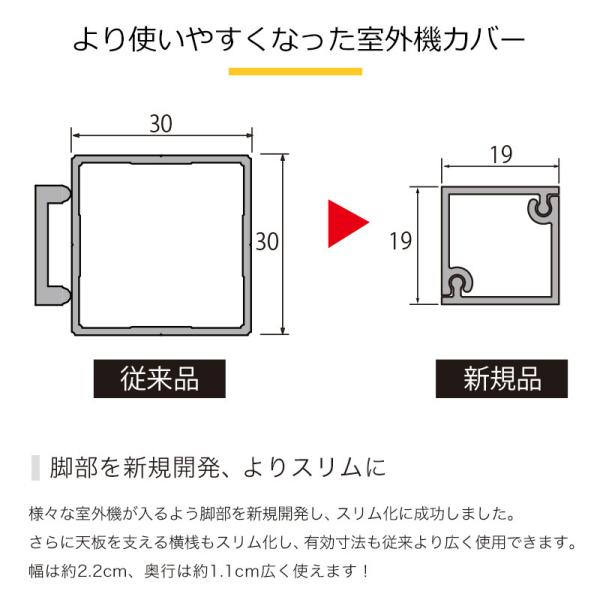 より使いやすくなった室外機カバー

30

30

19

19

従来品

新規品

脚部を新規開発、よりスリムに

様々な室外機が入るよう脚部を新規開発し、スリム化に成功しました。
さらに天板を支える横桟もスリム化し、有効寸法も従来より広く使用できます。
幅は約2.2cm、奥行は約1.1cm広く使えます！