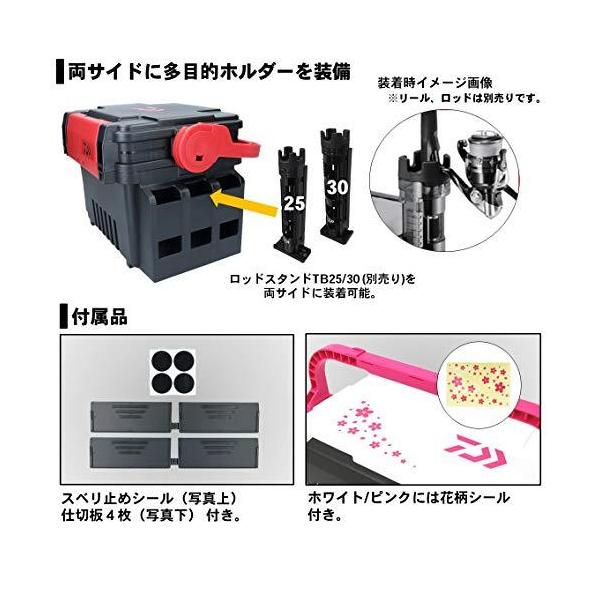 両サイドに多目的ホルダーを装備

装着時イメージ画像
※リール、ロッドは別売りです。

25

30

ロッドスタンドTB25/30(別売り)を両サイドに装着可能。

付属品

スベリ止めシール（写真上）
仕切板４枚（写真下） 付き。

ホワイト/ピンクには花柄シール付き。