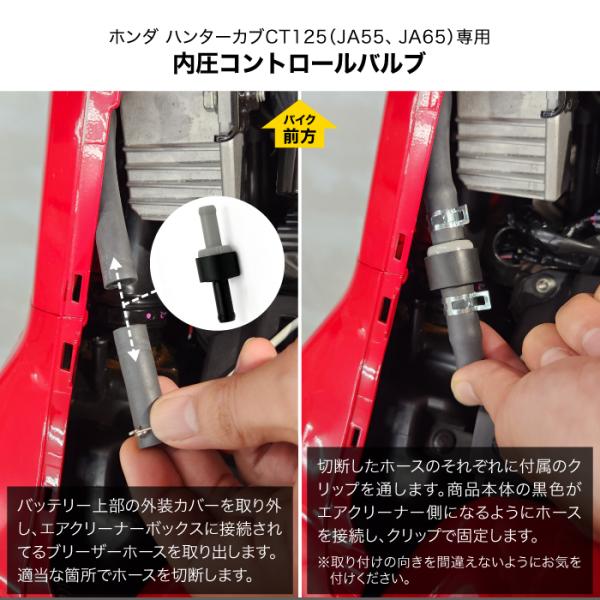 ホンダ ハンターカブCT125(JA55、JA65)専用
内圧コントロールバルブ

バイク
前方

バッテリー上部の外装カバーを取り外し、エアクリーナーボックスに接続されてるブリーザーホースを取り出します。適当な箇所でホースを切断します。

切断したホースのそれぞれに付属のクリップを通します。商品本体の黒色がエアクリーナー側になるようにホースを接続し、クリップで固定します。
※取り付けの向きを間違えないようにお気を付けください。