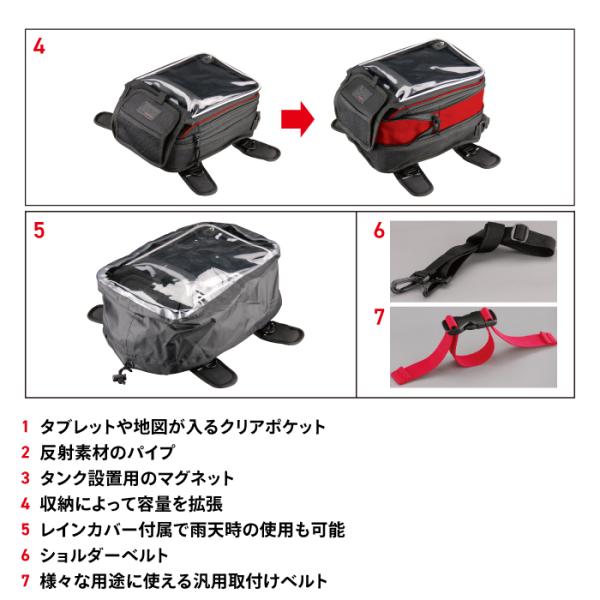 4

5

6

7

1 タブレットや地図が入るクリアポケット
2 反射素材のパイプ
3 タンク設置用のマグネット
4 収納によって容量を拡張
5 レインカバー付属で雨天時の使用も可能
6 ショルダーベルト
7 様々な用途に使える汎用取付けベルト