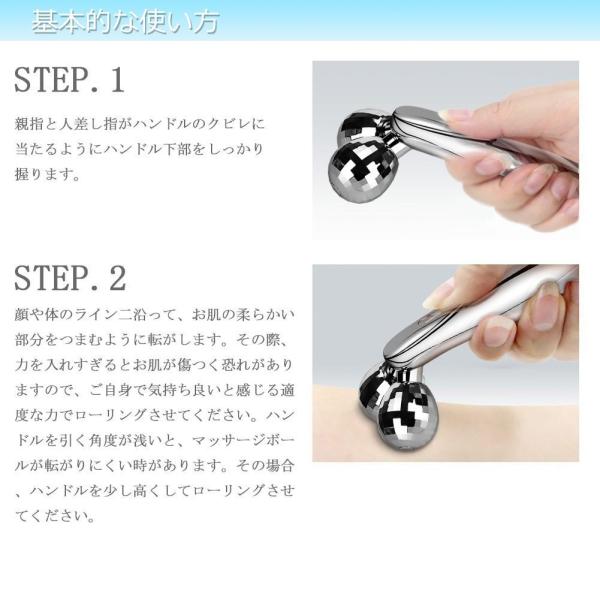 基本的な使い方

STEP. 1

親指と人差し指がハンドルのクビレに当たるようにハンドル下部をしっかり握ります。

STEP. 2

顔や体のライン二沿って、お肌の柔らかい部分をつまむように転がします。その際、力を入れすぎるとお肌が傷つく恐れがありますので、ご自身で気持ち良いと感じる適度な力でローリングさせてください。ハンドルを引く角度が浅いと、マッサージボールが転がりにくい時があります。その場合、ハンドルを少し高くしてローリングさせてください。