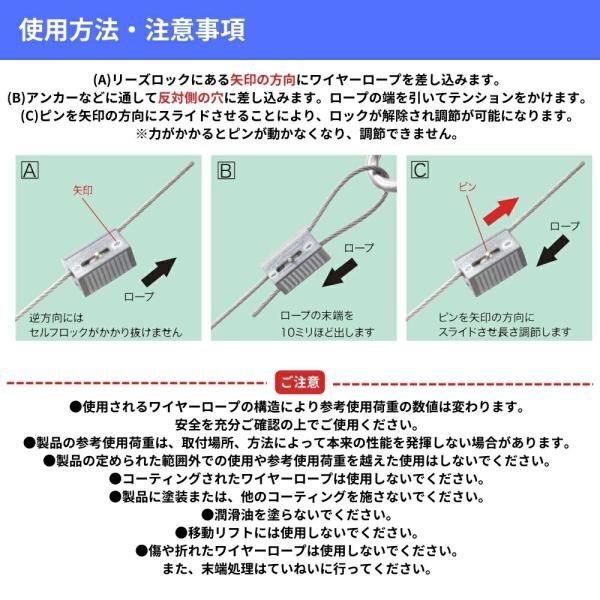 使用方法・注意事項

(A)リーズロックにある矢印の方向にワイヤーロープを差し込みます。
(B)アンカーなどに通して反対側の穴に差し込みます。ロープの端を引いてテンションをかけます。
(C)ピンを矢印の方向にスライドさせることにより、ロックが解除され調節が可能になります。
※力がかかるとピンが動かなくなり、調節できません。

A
矢印
ロープ
逆方向には
セルフロックがかかり抜けません

B
ロープ
ロープの末端を
10ミリほど出します

C
ピン
ロープ
ピンを矢印の方向に
スライドさせ長さ調節します

ご注意

●使用されるワイヤーロープの構造により参考使用荷重の数値は変わります。
安全を充分ご確認の上でご使用ください。
●製品の参考使用荷重は、取付場所、方法によって本来の性能を発揮しない場合があります。
●製品の定められた範囲外での使用や参考使用荷重を越えた使用はしないでください。
●コーティングされたワイヤーロープは使用しないでください。
●製品に塗装または、他のコーティングを施さないでください。
●潤滑油を塗らないでください。
●移動リフトには使用しないでください。
●傷や折れたワイヤーロープは使用しないでください。
また、末端処理はていねいに行ってください。