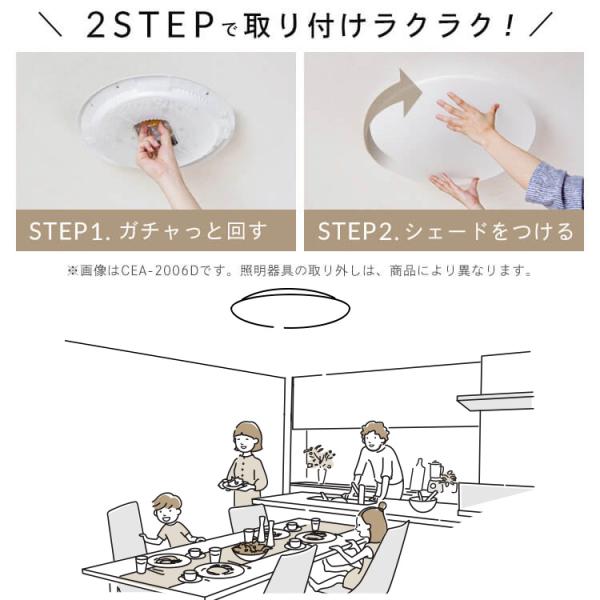 ＼ 2STEPで取り付けラクラク！ ／

STEP1. ガチャっと回す

STEP2. シェードをつける

※画像はCEA-2006Dです。照明器具の取り外しは、商品により異なります。