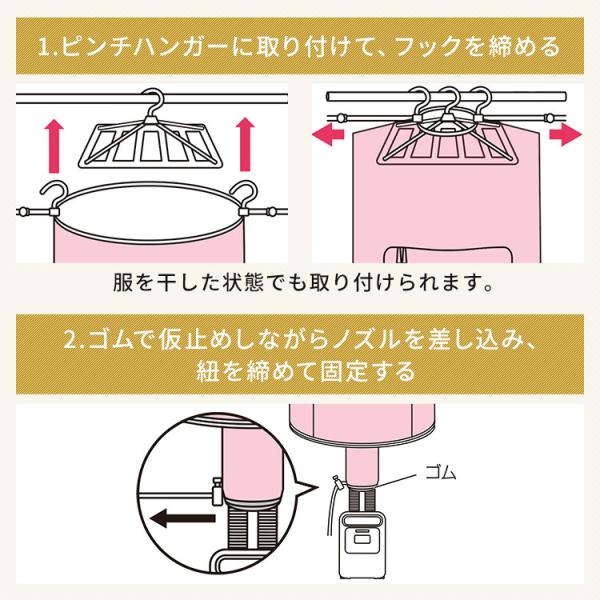 1.ピンチハンガーに取り付けて、フックを締める

服を干した状態でも取り付けられます。

2.ゴムで仮止めしながらノズルを差し込み、紐を締めて固定する

ゴム