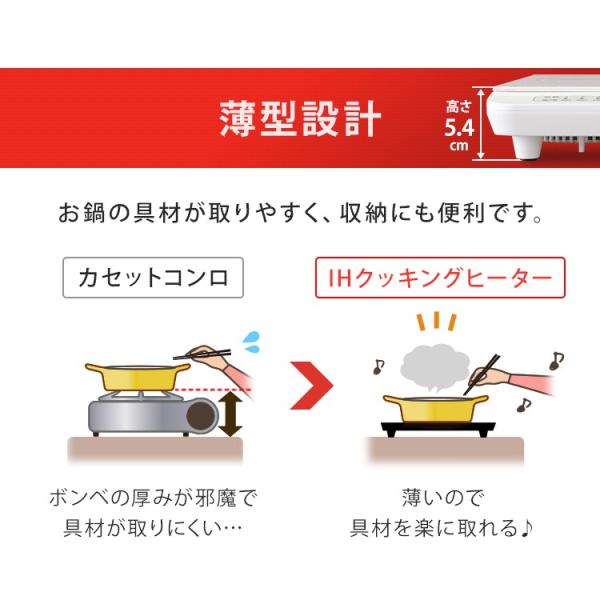 薄型設計

高さ
5.4
cm

お鍋の具材が取りやすく、収納にも便利です。

カセットコンロ

IHクッキングヒーター

ボンベの厚みが邪魔で
具材が取りにくい…

薄いので
具材を楽に取れる♪