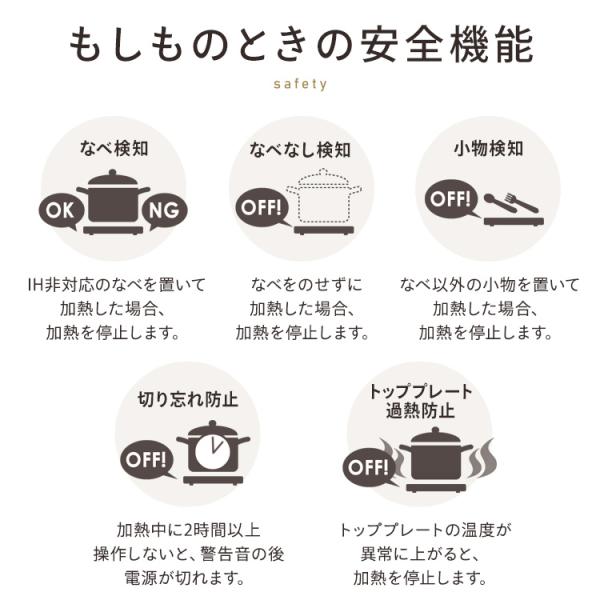 もしものときの安全機能

safety

なべ検知

OK

NG

IH非対応のなべを置いて加熱した場合、加熱を停止します。

なべなし検知

OFF!

なべをのせずに加熱した場合、加熱を停止します。

小物検知

OFF!

なべ以外の小物を置いて加熱した場合、加熱を停止します。

切り忘れ防止

OFF!

加熱中に2時間以上操作しないと、警告音の後電源が切れます。

トッププレート過熱防止

OFF!

トッププレートの温度が異常に上がると、加熱を停止します。