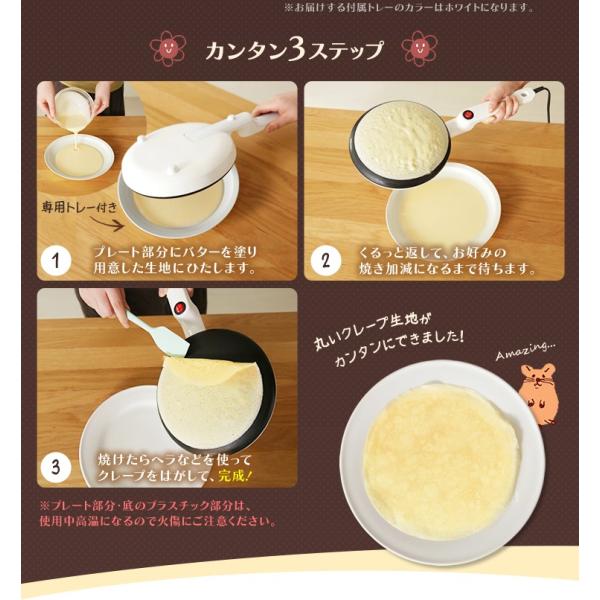 ※お届けする付属トレーのカラーはホワイトになります。

カンタン3ステップ

専用トレー付き

1 プレート部分にバターを塗り用意した生地にひたします。

2 くるっと返して、お好みの焼き加減になるまで待ちます。

3 焼けたらヘラなどを使ってクレープをはがして、完成!

丸いクレープ生地がカンタンにできました!

Amazing...

※プレート部分・底のプラスチック部分は、使用中高温になるので火傷にご注意ください。