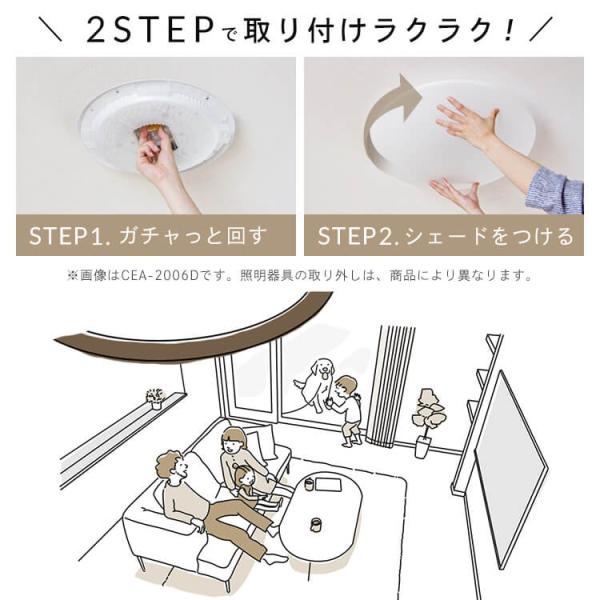 ＼ 2STEPで取り付けラクラク！ ／

STEP1. ガチャっと回す

STEP2. シェードをつける

※画像はCEA-2006Dです。照明器具の取り外しは、商品により異なります。