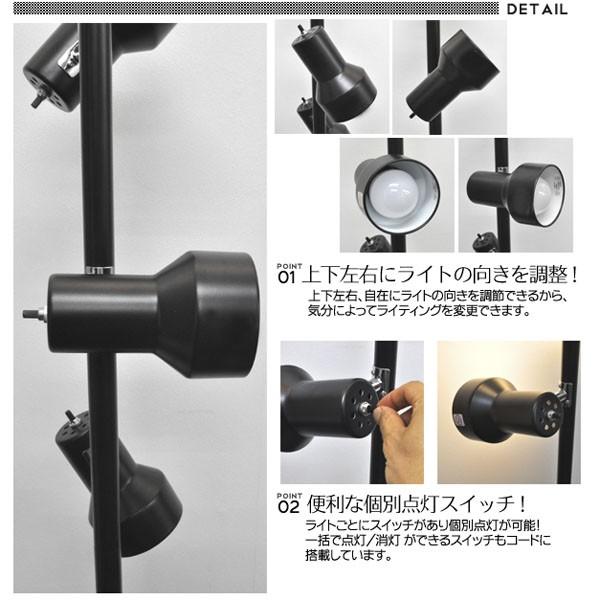 DETAIL

POINT 01 上下左右にライトの向きを調整！

上下左右、自在にライトの向きを調節できるから、気分によってライティングを変更できます。

POINT 02 便利な個別点灯スイッチ！

ライトごとにスイッチがあり個別点灯が可能！一括で点灯／消灯 ができるスイッチもコードに搭載しています。