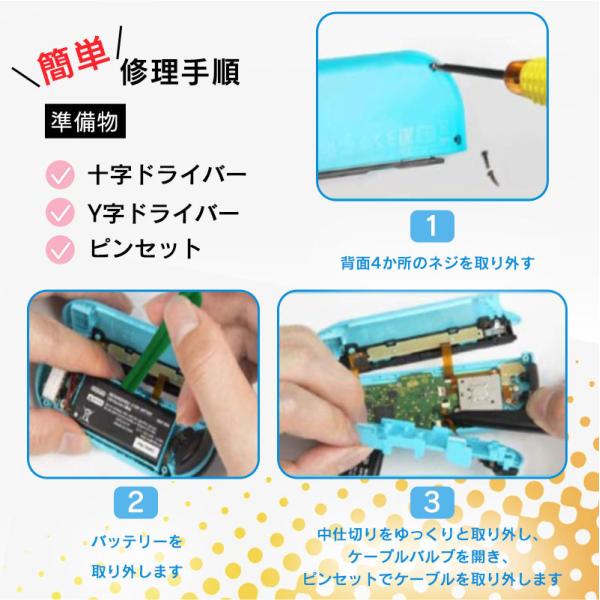 簡単 修理手順

準備物

十字ドライバー
Y字ドライバー
ピンセット

1
背面4か所のネジを取り外す

2
バッテリーを取り外します

3
中仕切りをゆっくりと取り外し、ケーブルバルブを開き、ピンセットでケーブルを取り外します