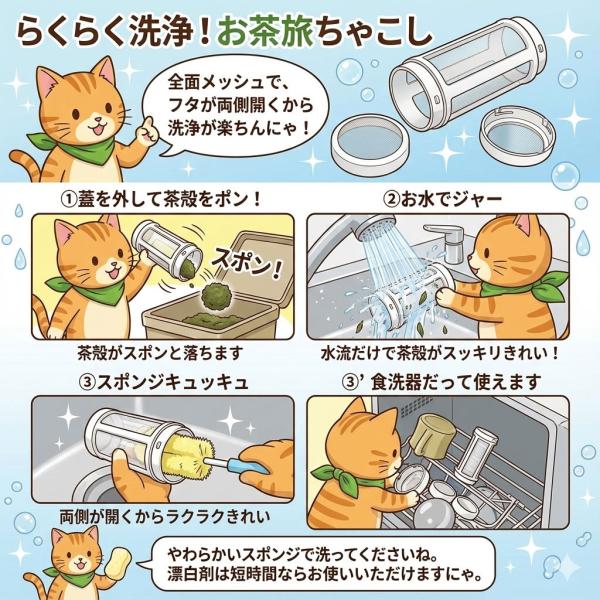 らくらく洗浄！お茶旅ちゃこし

全面メッシュで、フタが両側開くから洗浄が楽ちんにゃ！

①蓋を外して茶殻をポン！

スポン！

茶殻がスポンと落ちます

②お水でジャー

水流だけで茶殻がスッキリきれい！

③スポンジキュッキュ

両側が開くからラクラクきれい

③' 食洗器だって使えます

やわらかいスポンジで洗ってくださいね。漂白剤は短時間ならお使いいただけますにゃ。