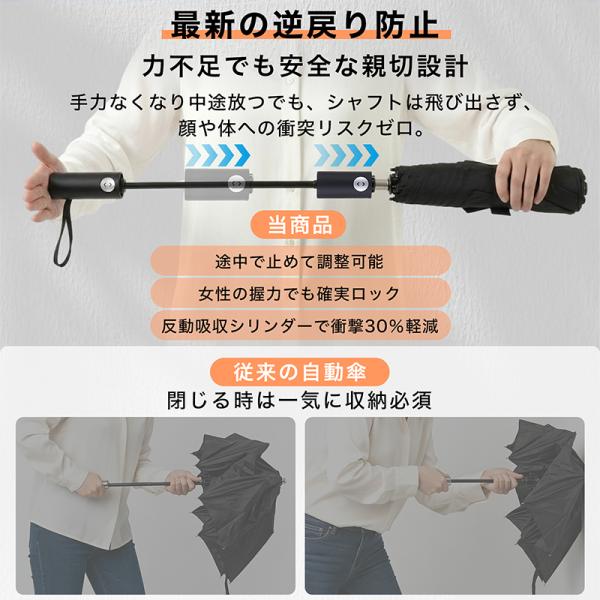 最新の逆戻り防止

力不足でも安全な親切設計

手力なくなり中途放つでも、シャフトは飛び出さず、顔や体への衝突リスクゼロ。

当商品

途中で止めて調整可能

女性の握力でも確実ロック

反動吸収シリンダーで衝撃30%軽減

従来の自動傘

閉じる時は一気に収納必須