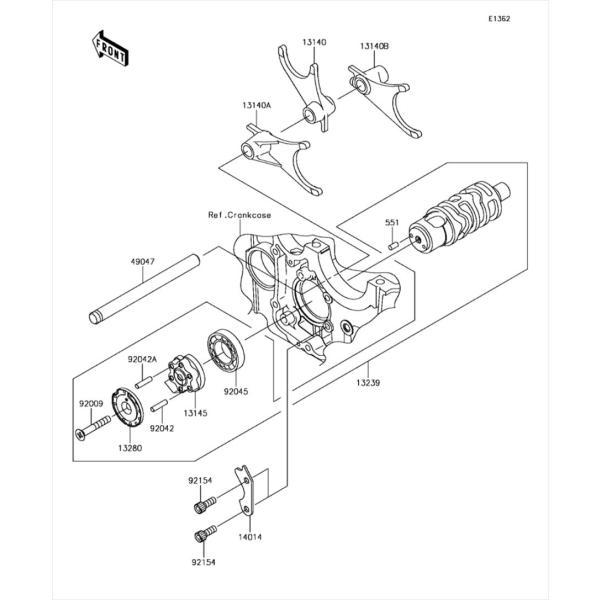 E1362

FRONT

13140

13140B

13140A

Ref.Crankcase

551

49047

92042A

92045

13239

92009

13145

92042

13280

92154

14014

92154