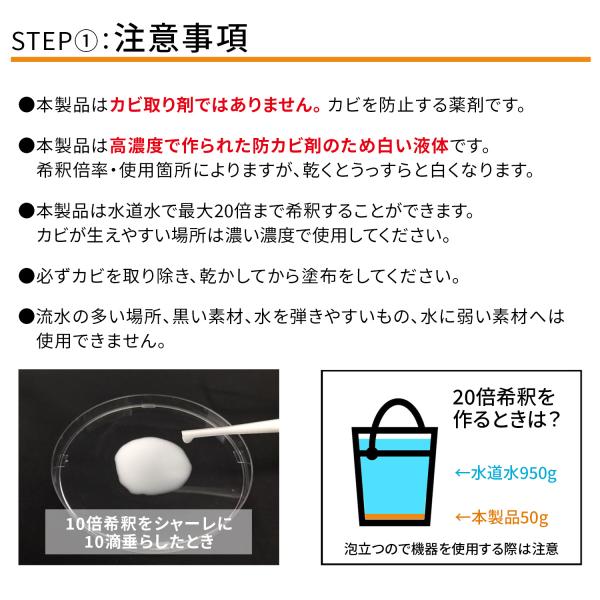 STEP①:注意事項

●本製品はカビ取り剤ではありません。カビを防止する薬剤です。

●本製品は高濃度で作られた防カビ剤のため白い液体です。希釈倍率・使用箇所によりますが、乾くとうっすらと白くなります。

●本製品は水道水で最大20倍まで希釈することができます。カビが生えやすい場所は濃い濃度で使用してください。

●必ずカビを取り除き、乾かしてから塗布をしてください。

●流水の多い場所、黒い素材、水を弾きやすいもの、水に弱い素材へは使用できません。

10倍希釈をシャーレに10滴垂らしたとき

20倍希釈を作るときは?

←水道水950g

←本製品50g

泡立つので機器を使用する際は注意