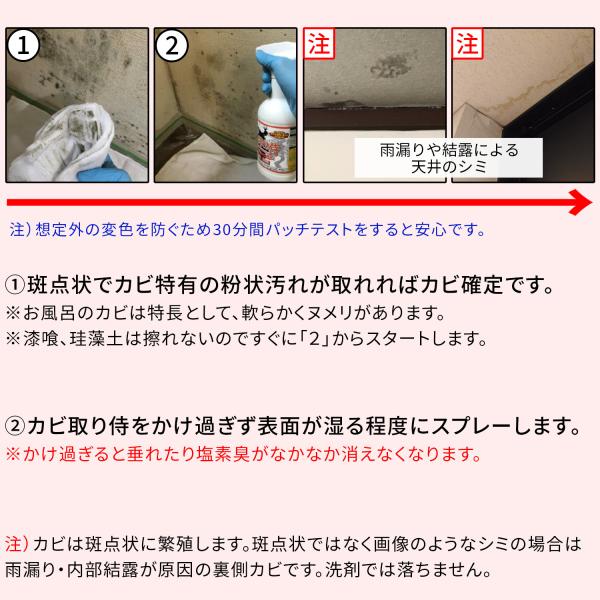 ①

②

注

注

雨漏りや結露による
天井のシミ

注）想定外の変色を防ぐため30分間パッチテストをすると安心です。

①斑点状でカビ特有の粉状汚れが取れればカビ確定です。
※お風呂のカビは特長として、軟らかくヌメリがあります。
※漆喰、珪藻土は擦れないのですぐに「2」からスタートします。

②カビ取り侍をかけ過ぎず表面が湿る程度にスプレーします。
※かけ過ぎると垂れたり塩素臭がなかなか消えなくなります。

注）カビは斑点状に繁殖します。斑点状ではなく画像のようなシミの場合は雨漏り・内部結露が原因の裏側カビです。洗剤では落ちません。