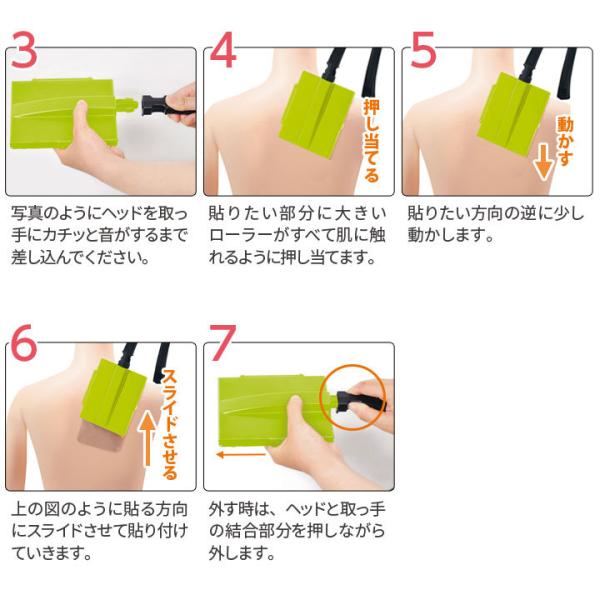 3

写真のようにヘッドを取っ手にカチッと音がするまで差し込んでください。

4

押し当てる

貼りたい部分に大きいローラーがすべて肌に触れるように押し当てます。

5

動かす

貼りたい方向の逆に少し動かします。

6

スライドさせる

上の図のように貼る方向にスライドさせて貼り付けていきます。

7

外す時は、ヘッドと取っ手の結合部分を押しながら外します。