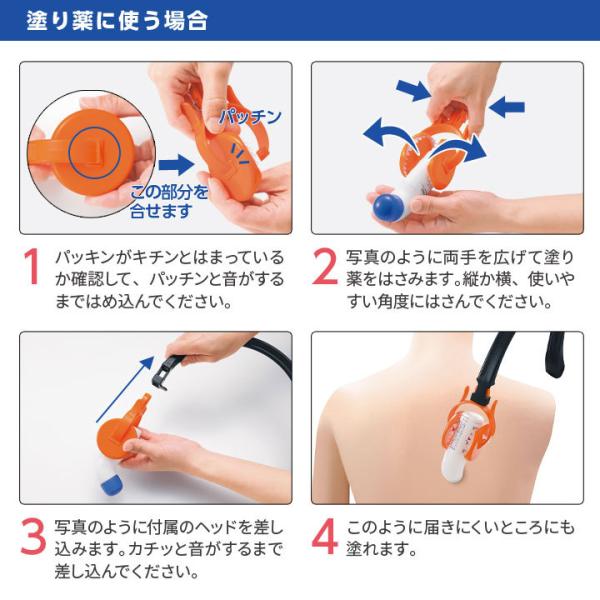 塗り薬に使う場合

パッチン

この部分を合せます

1 パッキンがキチンとはまっているか確認して、パッチンと音がするまではめ込んでください。

2 写真のように両手を広げて塗り薬をはさみます。縦か横、使いやすい角度にはさんでください。

3 写真のように付属のヘッドを差し込みます。カチッと音がするまで差し込んでください。

4 このように届きにくいところにも塗れます。