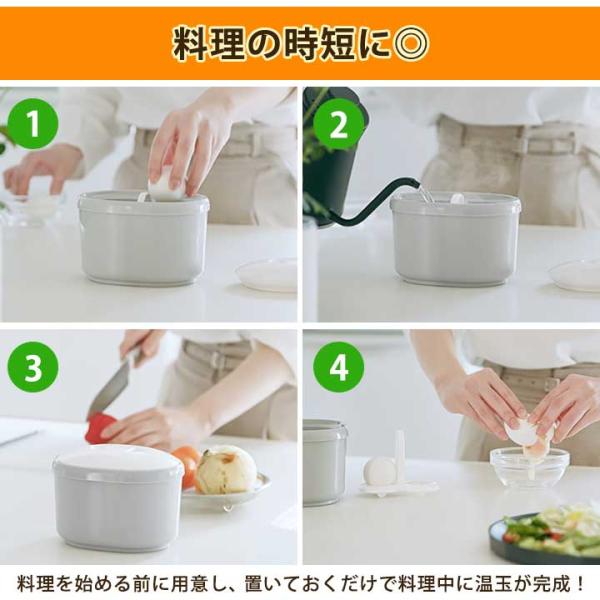 料理の時短に◎

1

2

3

4

料理を始める前に用意し、置いておくだけで料理中に温玉が完成！