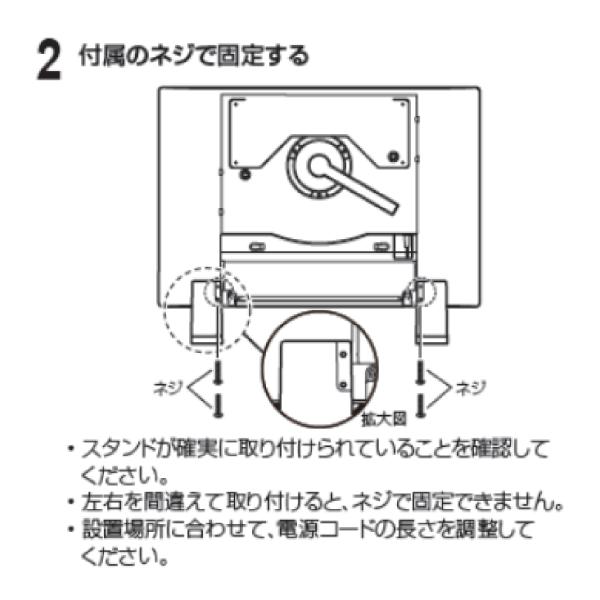 2 付属のネジで固定する

ネジ

拡大図

ネジ

・スタンドが確実に取り付けられていることを確認してください。
・左右を間違えて取り付けると、ネジで固定できません。
・設置場所に合わせて、電源コードの長さを調整してください。