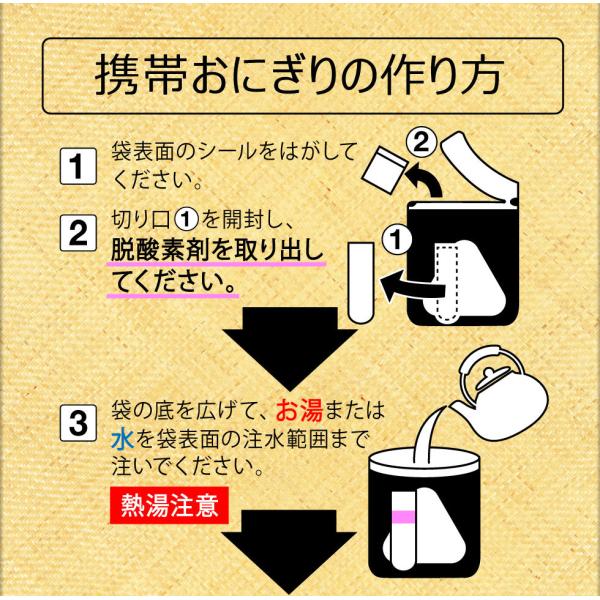 携帯おにぎりの作り方

1 袋表面のシールをはがしてください。

2 切り口①を開封し、脱酸素剤を取り出してください。

②

①

3 袋の底を広げて、お湯または水を袋表面の注水範囲まで注いでください。

熱湯注意