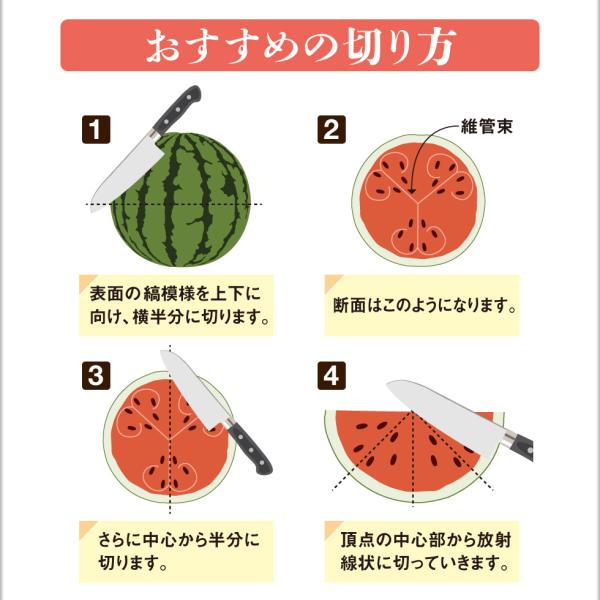 おすすめの切り方

1

表面の縞模様を上下に向け、横半分に切ります。

2

維管束

断面はこのようになります。

3

さらに中心から半分に切ります。

4

頂点の中心部から放射線状に切っていきます。