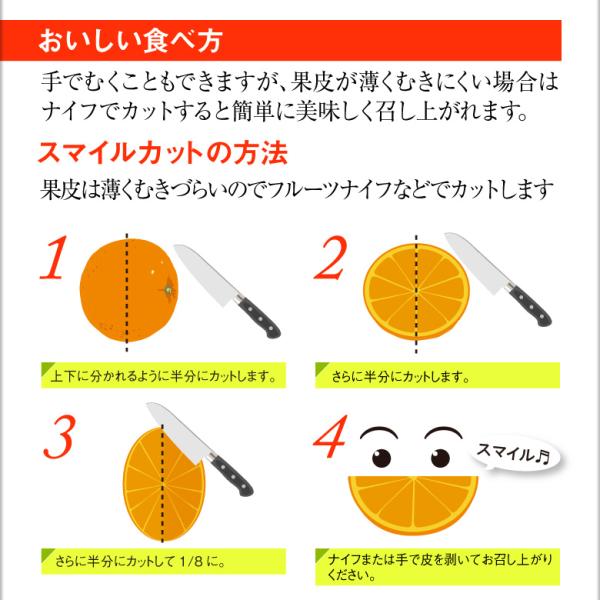 おいしい食べ方

手でむくこともできますが、果皮が薄くむきにくい場合はナイフでカットすると簡単に美味しく召し上がれます。

スマイルカットの方法

果皮は薄くむきづらいのでフルーツナイフなどでカットします

1

上下に分かれるように半分にカットします。

2

さらに半分にカットします。

3

さらに半分にカットして 1/8 に。

4

スマイル♬

ナイフまたは手で皮を剥いてお召し上がりください。