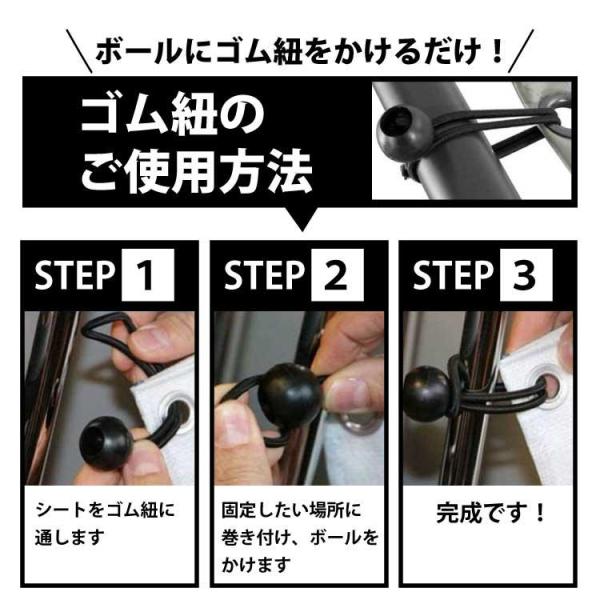 ボールにゴム紐をかけるだけ！

ゴム紐の
ご使用方法

STEP 1

シートをゴム紐に通します

STEP 2

固定したい場所に巻き付け、ボールをかけます

STEP 3

完成です！