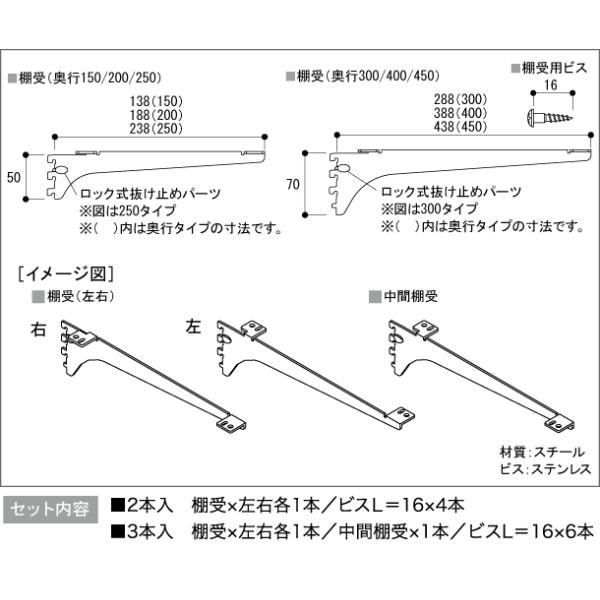 ■棚受(奥行150/200/250)

138(150)
188(200)
238(250)

50

ロック式抜け止めパーツ
※図は250タイプ
※( )内は奥行タイプの寸法です。

■棚受(奥行300/400/450)

288(300)
388(400)
438(450)

70

ロック式抜け止めパーツ
※図は300タイプ
※( )内は奥行タイプの寸法です。

■棚受用ビス

16

[イメージ図]

■棚受(左右)

右

左

■中間棚受

材質:スチール
ビス:ステンレス

セット内容

■2本入　棚受×左右各1本/ビスL=16×4本
■3本入　棚受×左右各1本/中間棚受×1本/ビスL=16×6本