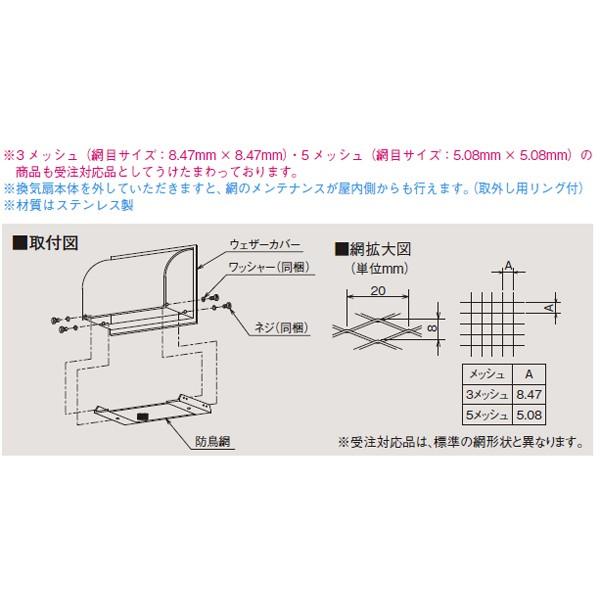 ※3メッシュ（網目サイズ：8.47mm × 8.47mm）・5メッシュ（網目サイズ：5.08mm × 5.08mm）の商品も受注対応品としてうけたまわっております。
※換気扇本体を外していただきますと、網のメンテナンスが屋内側からも行えます。（取外し用リング付）
※材質はステンレス製

■取付図

ウェザーカバー
ワッシャー（同梱）
ネジ（同梱）
防鳥網

■網拡大図
（単位mm）

20
8
A
A

| メッシュ | A |
|---|---|
| 3メッシュ | 8.47 |
| 5メッシュ | 5.08 |

※受注対応品は、標準の網形状と異なります。