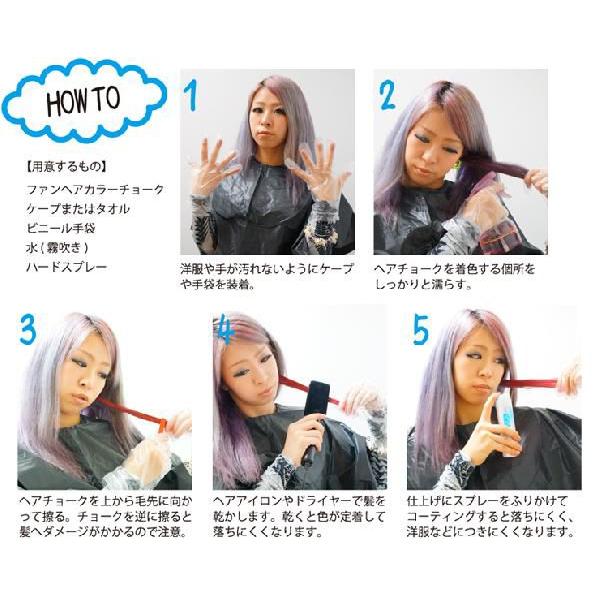 HOW TO

【用意するもの】
ファンヘアカラーチョーク
ケープまたはタオル
ビニール手袋
水（霧吹き）
ハードスプレー

1
洋服や手が汚れないようにケープや手袋を装着。

2
ヘアチョークを着色する個所をしっかりと濡らす。

3
ヘアチョークを上から毛先に向かって擦る。チョークを逆に擦ると髪へダメージがかかるので注意。

4
ヘアアイロンやドライヤーで髪を乾かします。乾くと色が定着して落ちにくくなります。

5
仕上げにスプレーをふりかけてコーティングすると落ちにくく、洋服などにつきにくくなります。