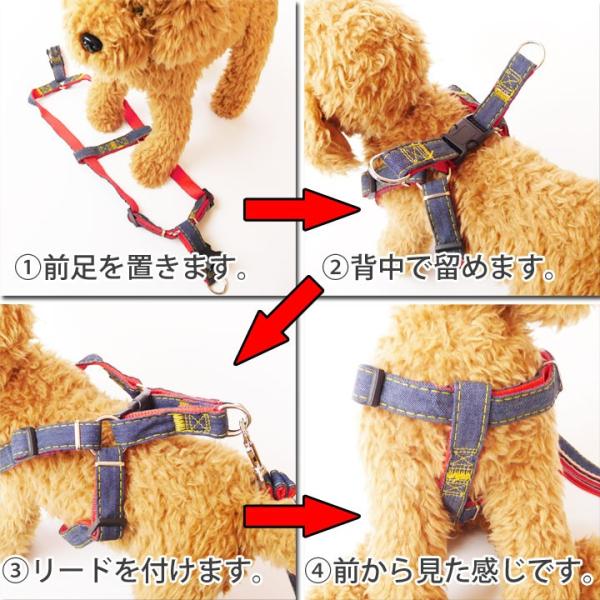 ①前足を置きます。

②背中で留めます。

③リードを付けます。

④前から見た感じです。