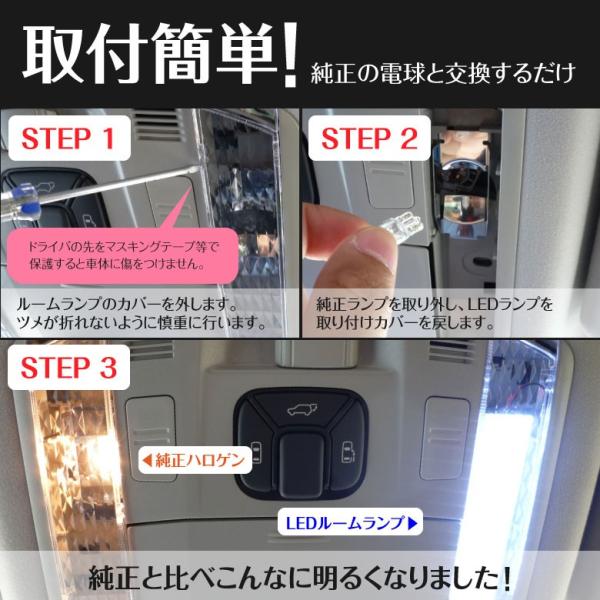 取付簡単! 純正の電球と交換するだけ

STEP 1

ドライバの先をマスキングテープ等で保護すると車体に傷をつけません。

ルームランプのカバーを外します。
ツメが折れないように慎重に行います。

STEP 2

純正ランプを取り外し、LEDランプを取り付けカバーを戻します。

STEP 3

◀純正ハロゲン

LEDルームランプ▶

純正と比べこんなに明るくなりました!