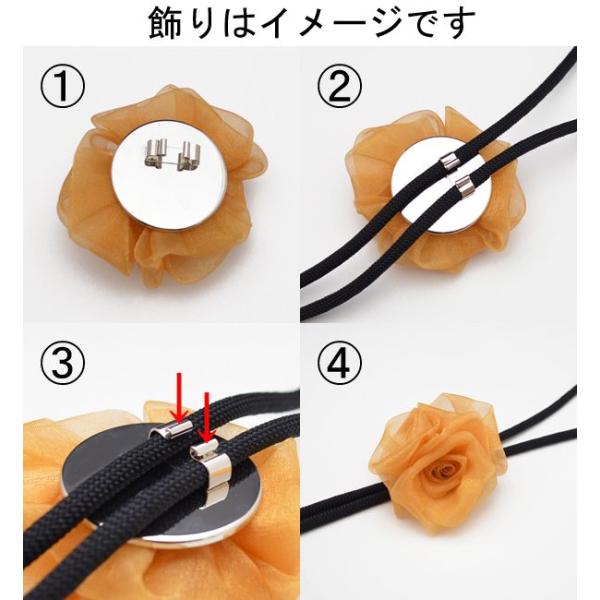 飾りはイメージです

①

②

③

④