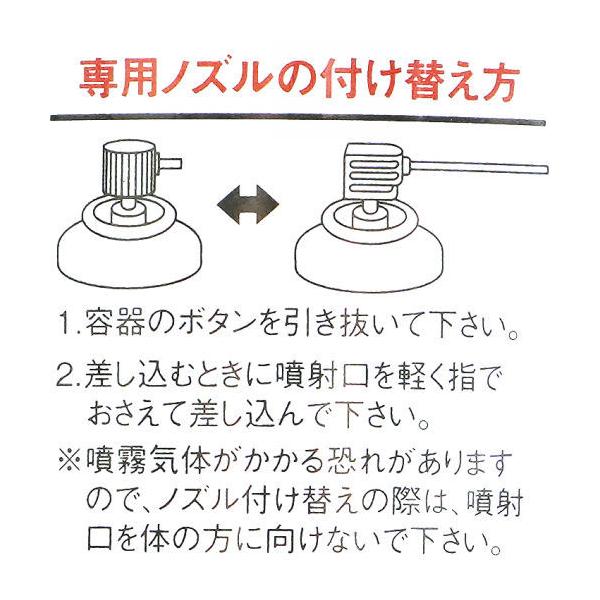 専用ノズルの付け替え方

1.容器のボタンを引き抜いて下さい。

2.差し込むときに噴射口を軽く指でおさえて差し込んで下さい。

※噴霧気体がかかる恐れがありますので、ノズル付け替えの際は、噴射口を体の方に向けないで下さい。