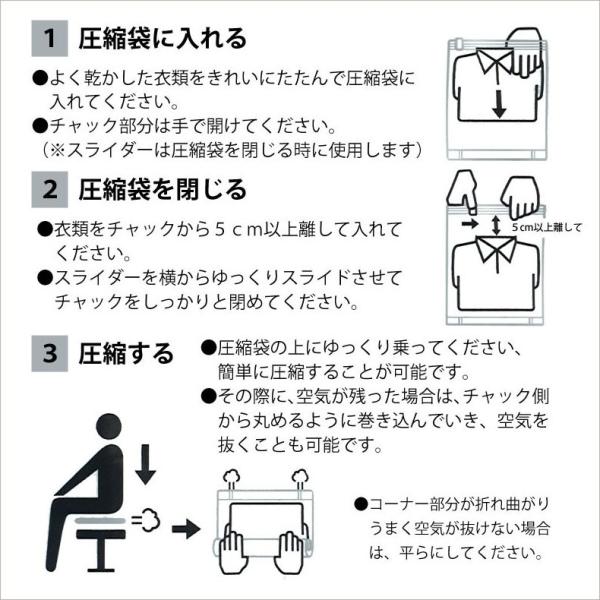 1 圧縮袋に入れる

●よく乾かした衣類をきれいにたたんで圧縮袋に入れてください。
●チャック部分は手で開けてください。
（※スライダーは圧縮袋を閉じる時に使用します）

2 圧縮袋を閉じる

●衣類をチャックから５ｃｍ以上離して入れてください。
●スライダーを横からゆっくりスライドさせてチャックをしっかりと閉めてください。

5cm以上離して

3 圧縮する

●圧縮袋の上にゆっくり乗ってください、簡単に圧縮することが可能です。
●その際に、空気が残った場合は、チャック側から丸めるように巻き込んでいき、空気を抜くことも可能です。

●コーナー部分が折れ曲がりうまく空気が抜けない場合は、平らにしてください。