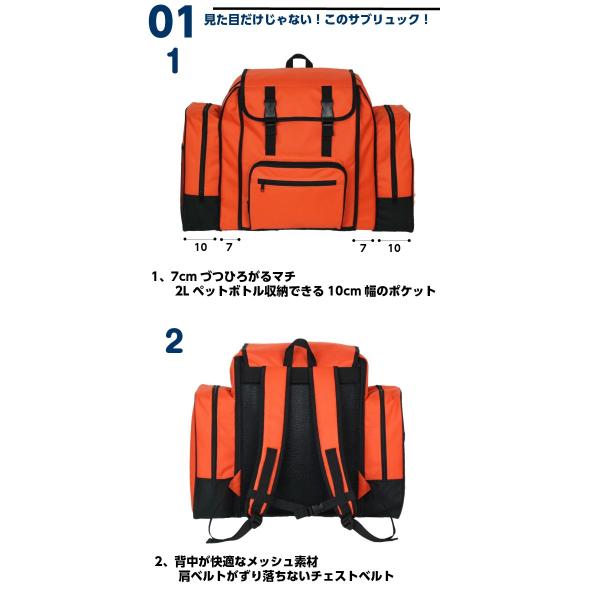 01 見た目だけじゃない！このサブリュック！

1

10 7 7 10

1、7cm づつひろがるマチ
2L ペットボトル収納できる 10cm 幅のポケット

2

2、背中が快適なメッシュ素材
肩ベルトがずり落ちないチェストベルト