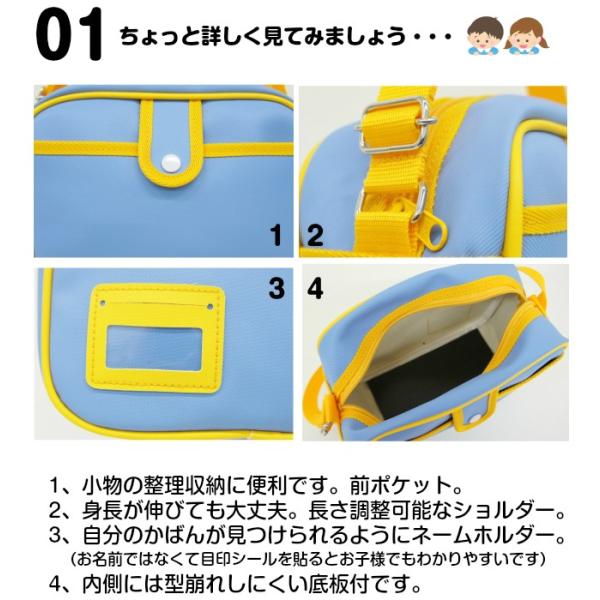 01 ちょっと詳しく見てみましょう・・・

1

2

3

4

1、小物の整理収納に便利です。前ポケット。
2、身長が伸びても大丈夫。長さ調整可能なショルダー。
3、自分のかばんが見つけられるようにネームホルダー。
（お名前ではなくて目印シールを貼るとお子様でもわかりやすいです）
4、内側には型崩れしにくい底板付です。