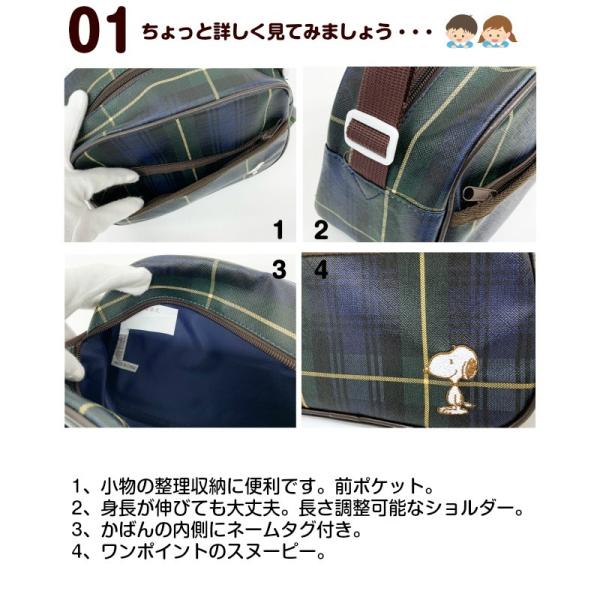 01 ちょっと詳しく見てみましょう・・・

1

2

3

4

1、小物の整理収納に便利です。前ポケット。
2、身長が伸びても大丈夫。長さ調整可能なショルダー。
3、かばんの内側にネームタグ付き。
4、ワンポイントのスヌーピー。