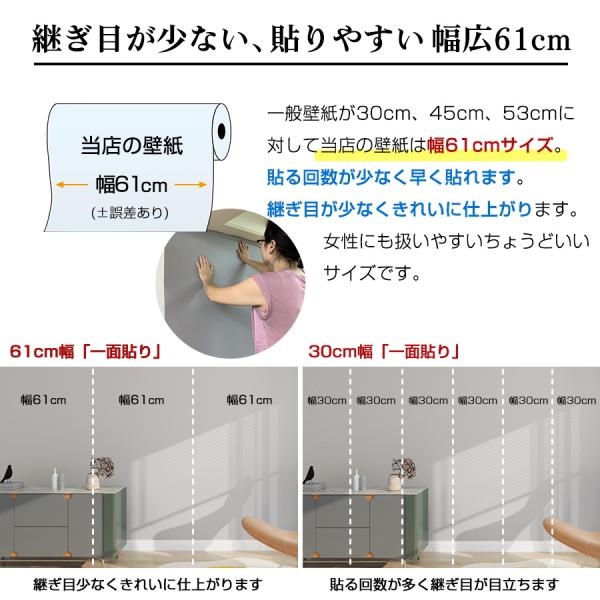 継ぎ目が少ない、貼りやすい 幅広61cm

当店の壁紙

幅61cm

(±誤差あり)

一般壁紙が30cm、45cm、53cmに対して当店の壁紙は幅61cmサイズ。
貼る回数が少なく早く貼れます。
継ぎ目が少なくきれいに仕上がります。
女性にも扱いやすいちょうどいいサイズです。

61cm幅「一面貼り」

幅61cm 幅61cm 幅61cm

継ぎ目少なくきれいに仕上がります

30cm幅「一面貼り」

幅30cm 幅30cm 幅30cm 幅30cm 幅30cm 幅30cm

貼る回数が多く継ぎ目が目立ちます