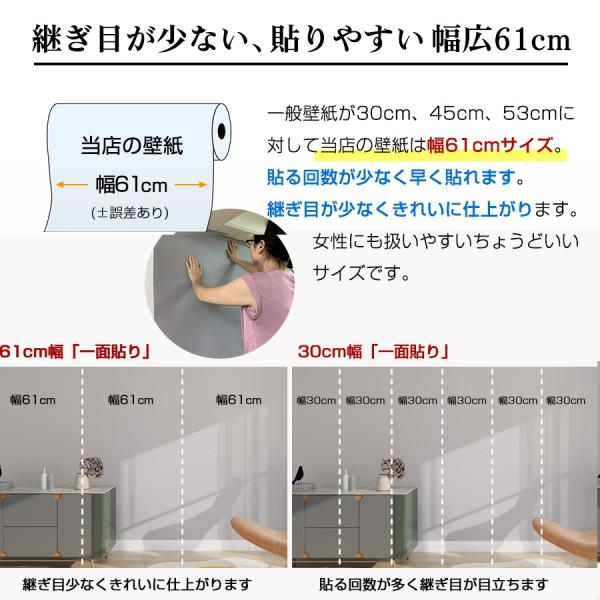 継ぎ目が少ない、貼りやすい 幅広61cm

当店の壁紙
幅61cm
(±誤差あり)

一般壁紙が30cm、45cm、53cmに対して当店の壁紙は幅61cmサイズ。
貼る回数が少なく早く貼れます。
継ぎ目が少なくきれいに仕上がります。
女性にも扱いやすいちょうどいいサイズです。

61cm幅「一面貼り」

幅61cm 幅61cm 幅61cm

継ぎ目少なくきれいに仕上がります

30cm幅「一面貼り」

幅30cm 幅30cm 幅30cm 幅30cm 幅30cm 幅30cm

貼る回数が多く継ぎ目が目立ちます