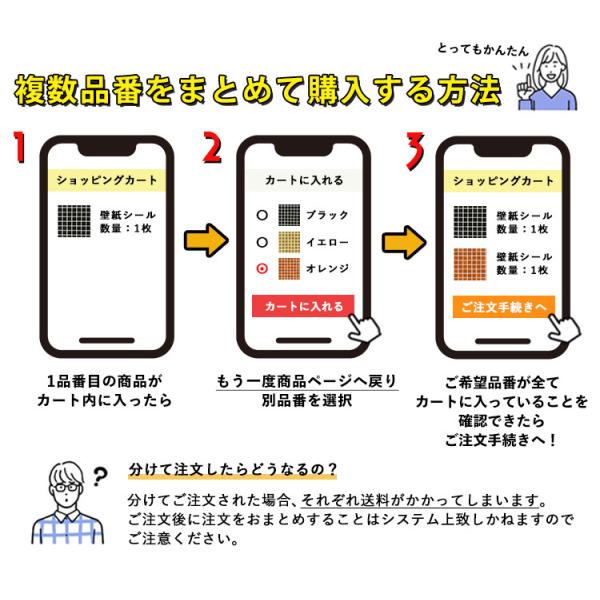 とってもかんたん

複数品番をまとめて購入する方法

1

ショッピングカート

壁紙シール
数量：1枚

1品番目の商品が
カート内に入ったら

2

カートに入れる

ブラック

イエロー

オレンジ

カートに入れる

もう一度商品ページへ戻り
別品番を選択

3

ショッピングカート

壁紙シール
数量：1枚

壁紙シール
数量：1枚

ご注文手続きへ

ご希望品番が全て
カートに入っていることを
確認できたら
ご注文手続きへ！

?

分けて注文したらどうなるの？

分けてご注文された場合、それぞれ送料がかかってしまいます。
ご注文後に注文をおまとめすることはシステム上致しかねますので
ご注意ください。