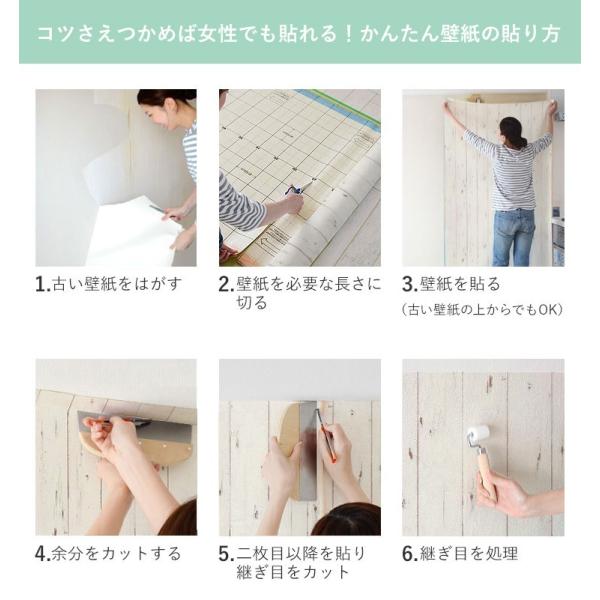 コツさえつかめば女性でも貼れる！かんたん壁紙の貼り方

1.古い壁紙をはがす

2.壁紙を必要な長さに切る

3.壁紙を貼る
（古い壁紙の上からでもOK）

4.余分をカットする

5.二枚目以降を貼り継ぎ目をカット

6.継ぎ目を処理