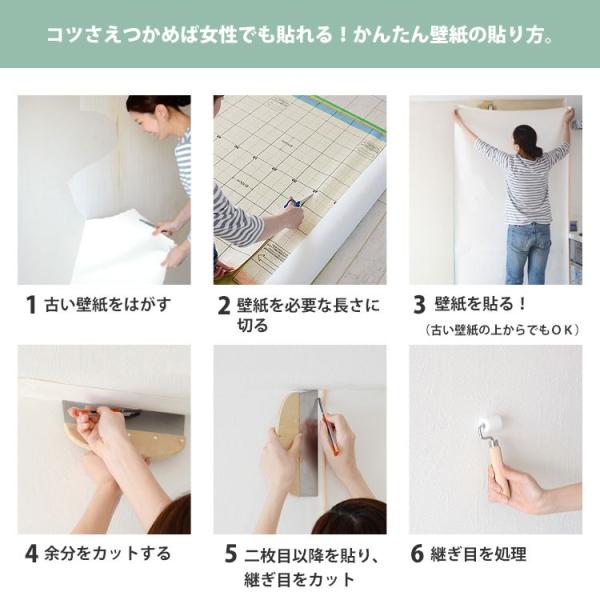 コツさえつかめば女性でも貼れる！かんたん壁紙の貼り方。

1 古い壁紙をはがす

2 壁紙を必要な長さに切る

3 壁紙を貼る！
（古い壁紙の上からでもＯＫ）

4 余分をカットする

5 二枚目以降を貼り、継ぎ目をカット

6 継ぎ目を処理