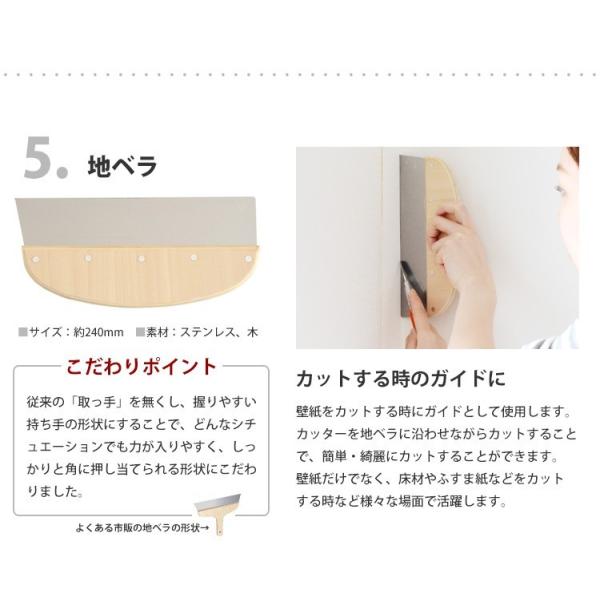 5. 地ベラ

■サイズ：約240mm　■素材：ステンレス、木

こだわりポイント

従来の「取っ手」を無くし、握りやすい持ち手の形状にすることで、どんなシチュエーションでも力が入りやすく、しっかりと角に押し当てられる形状にこだわりました。

よくある市販の地ベラの形状→

カットする時のガイドに

壁紙をカットする時にガイドとして使用します。カッターを地ベラに沿わせながらカットすることで、簡単・綺麗にカットすることができます。壁紙だけでなく、床材やふすま紙などをカットする時など様々な場面で活躍します。