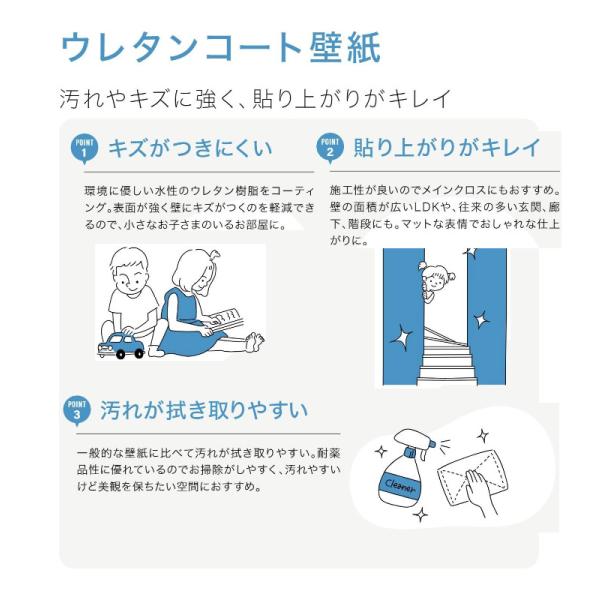 ウレタンコート壁紙

汚れやキズに強く、貼り上がりがキレイ

POINT 1 キズがつきにくい

環境に優しい水性のウレタン樹脂をコーティング。表面が強く壁にキズがつくのを軽減できるので、小さなお子さまのいるお部屋に。

POINT 2 貼り上がりがキレイ

施工性が良いのでメインクロスにもおすすめ。壁の面積が広いLDKや、往来の多い玄関、廊下、階段にも。マットな表情でおしゃれな仕上がりに。

POINT 3 汚れが拭き取りやすい

一般的な壁紙に比べて汚れが拭き取りやすい。耐薬品性に優れているのでお掃除がしやすく、汚れやすいけど美観を保ちたい空間におすすめ。

Cleaner