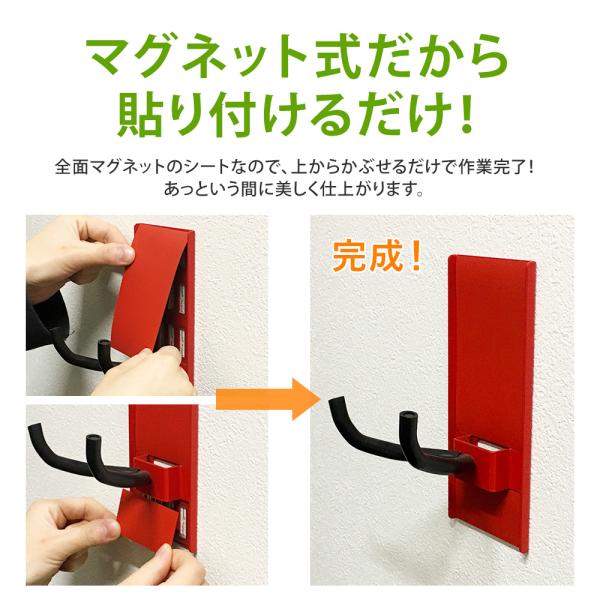 マグネット式だから
貼り付けるだけ！

全面マグネットのシートなので、上からかぶせるだけで作業完了！
あっという間に美しく仕上がります。

完成！