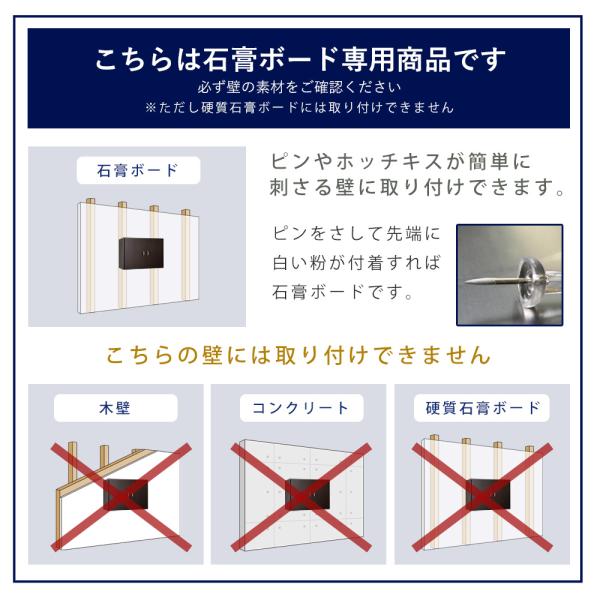 こちらは石膏ボード専用商品です
必ず壁の素材をご確認ください
※ただし硬質石膏ボードには取り付けできません

石膏ボード

ピンやホッチキスが簡単に刺さる壁に取り付けできます。

ピンをさして先端に白い粉が付着すれば石膏ボードです。

こちらの壁には取り付けできません

木壁

コンクリート

硬質石膏ボード