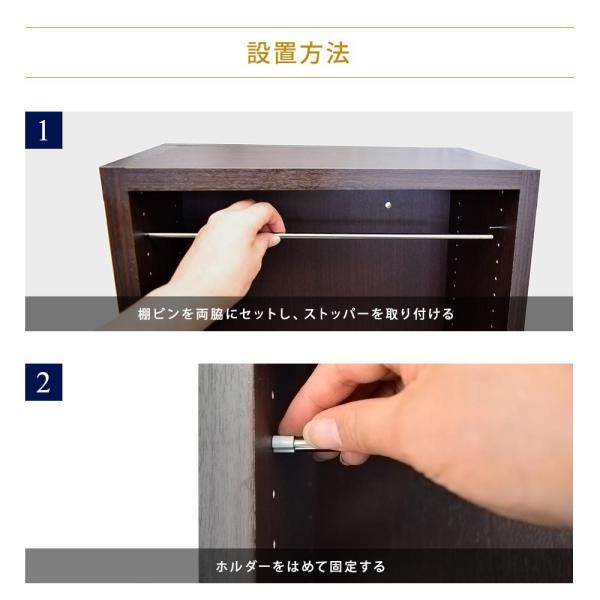 設置方法

1

棚ピンを両脇にセットし、ストッパーを取り付ける

2

ホルダーをはめて固定する