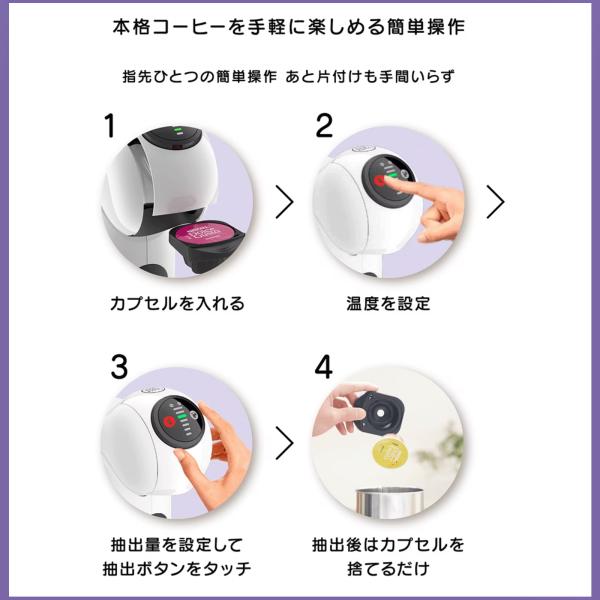 本格コーヒーを手軽に楽しめる簡単操作

指先ひとつの簡単操作 あと片付けも手間いらず

1

カプセルを入れる

2

温度を設定

3

抽出量を設定して
抽出ボタンをタッチ

4

抽出後はカプセルを
捨てるだけ